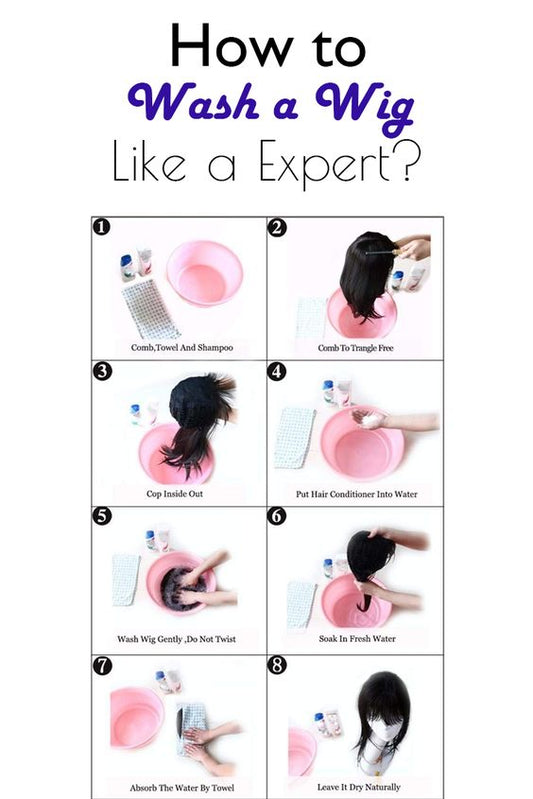 How to
Wash a Wig
Like a Expert?

1
Comb,Towel And Shampoo

2
Comb To Trangle Free

3
Cop Inside Out

4
Put Hair Conditioner Into Water

5
Wash Wig Gently ,Do Not Twist

6
Soak In Fresh Water

7
Absorb The Water By Towel

8
Leave It Dry Naturally